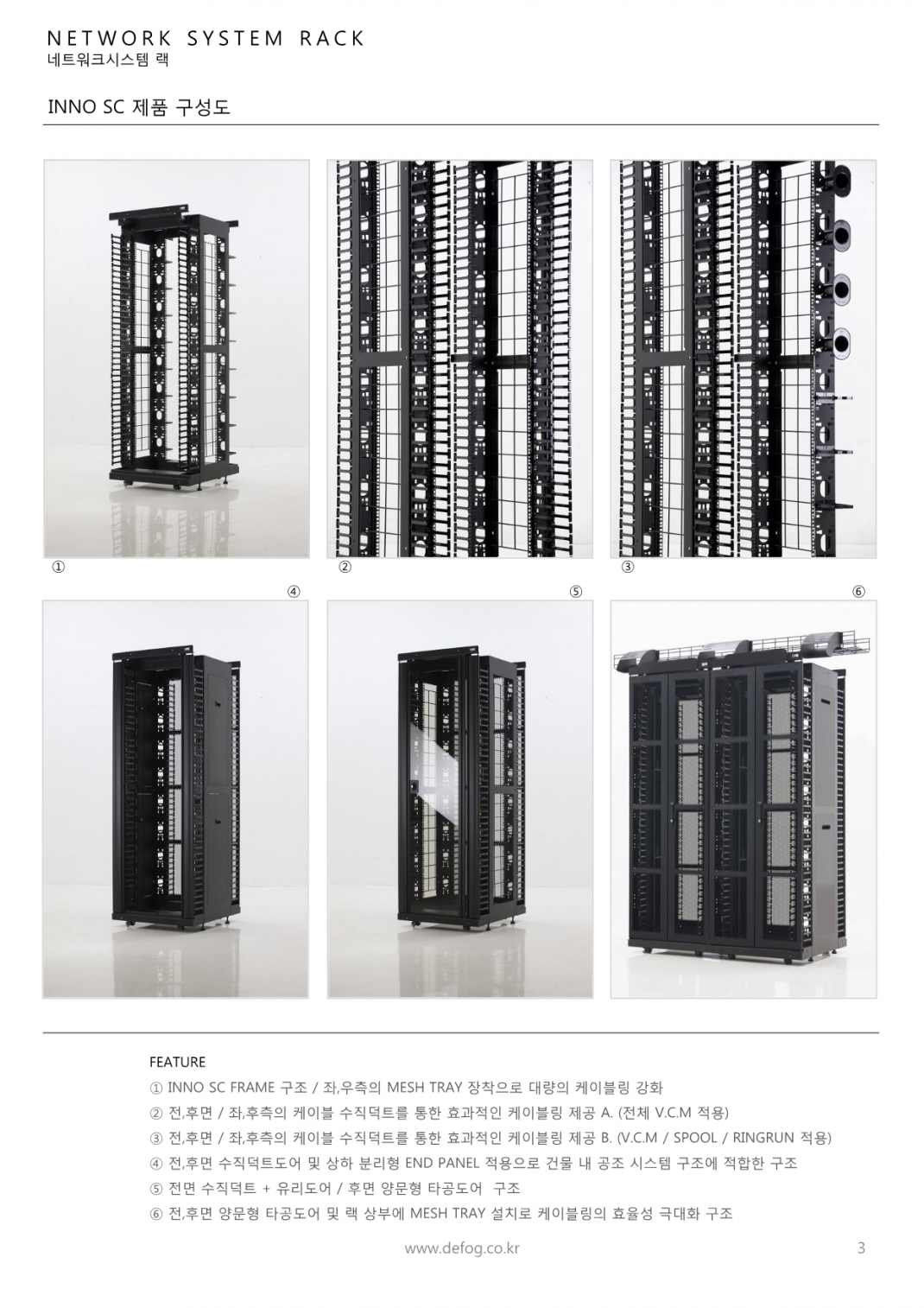 NETWORK SYSTEM RACK
네트워크시스템 랙

INNO SC 제품 구성도

①
②
③
④
⑤
⑥

FEATURE
① INNO SC FRAME 구조 / 좌,우측의 MESH TRAY 장착으로 대량의 케이블링 강화
② 전,후면 / 좌,후측의 케이블 수직덕트를 통한 효과적인 케이블링 제공 A. (전체 V.C.M 적용)
③ 전,후면 / 좌,후측의 케이블 수직덕트를 통한 효과적인 케이블링 제공 B. (V.C.M / SPOOL / RINGRUN 적용)
④ 전,후면 수직덕트도어 및 상하 분리형 END PANEL 적용으로 건물 내 공조 시스템 구조에 적합한 구조
⑤ 전면 수직덕트 + 유리도어 / 후면 양문형 타공도어 구조
⑥ 전,후면 양문형 타공도어 및 랙 상부에 MESH TRAY 설치로 케이블링의 효율성 극대화 구조

www.defog.co.kr
3